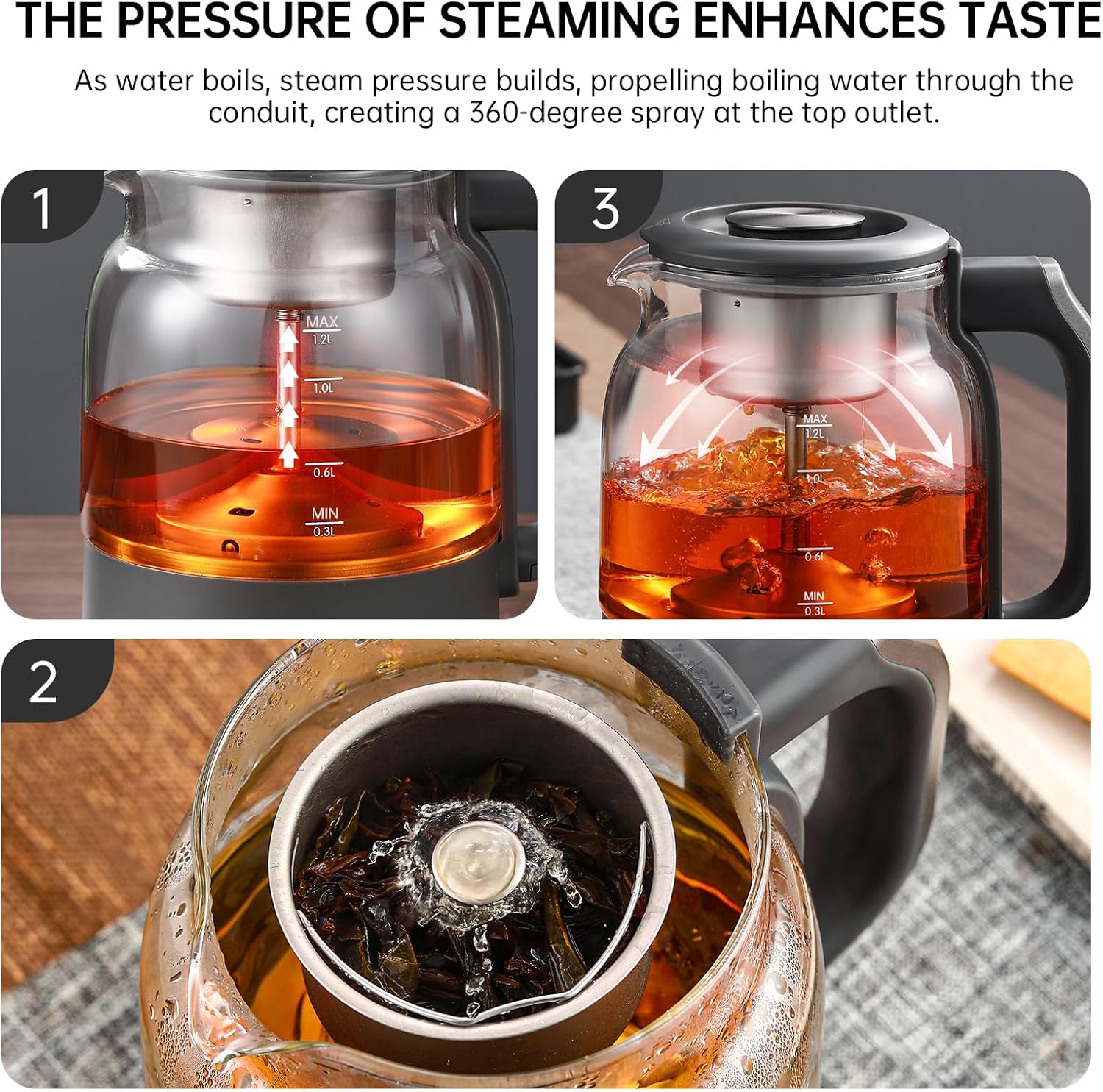 THE PRESSURE OF STEAMING ENHANCES TASTE

As water boils, steam pressure builds, propelling boiling water through the conduit, creating a 360-degree spray at the top outlet.

1

MAX
1.2L
1.0L
0.6L
MIN
0.3L

3

MAX
1.2L
1.0L
0.6L
MIN
0.3L

2